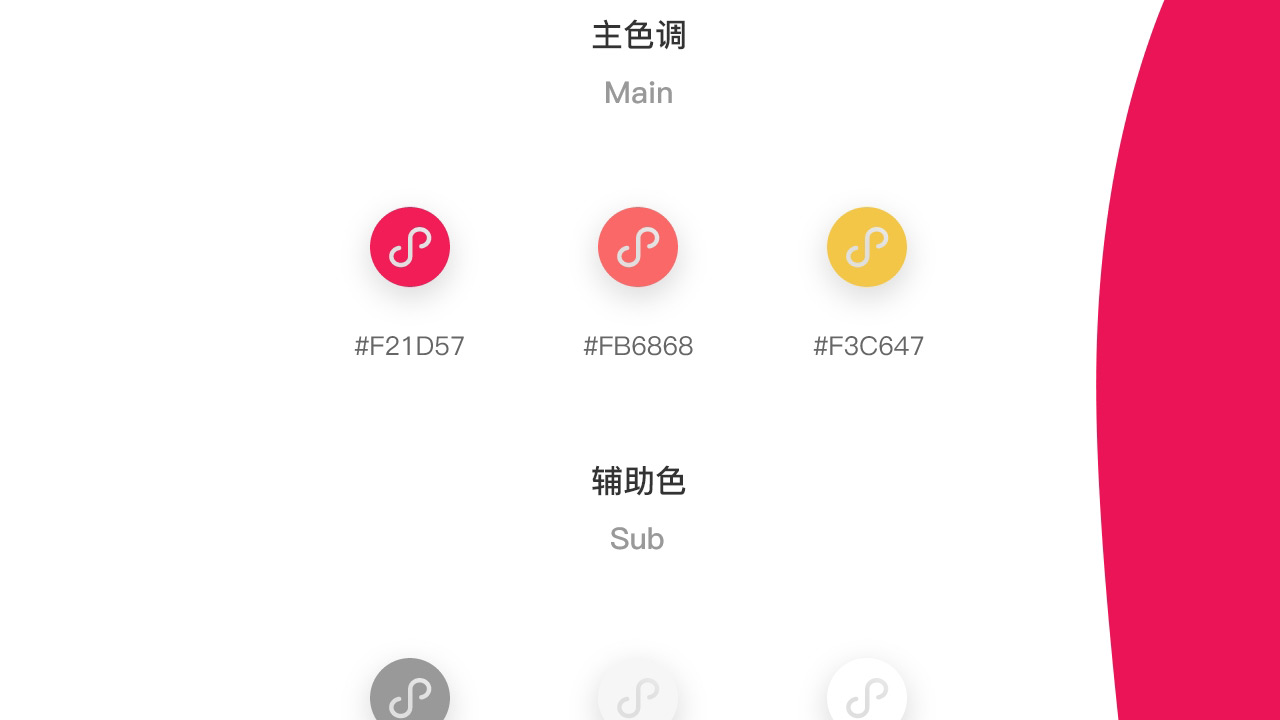 主色调

Main

#F21D57

#FB6868

#F3C647

辅助色

Sub